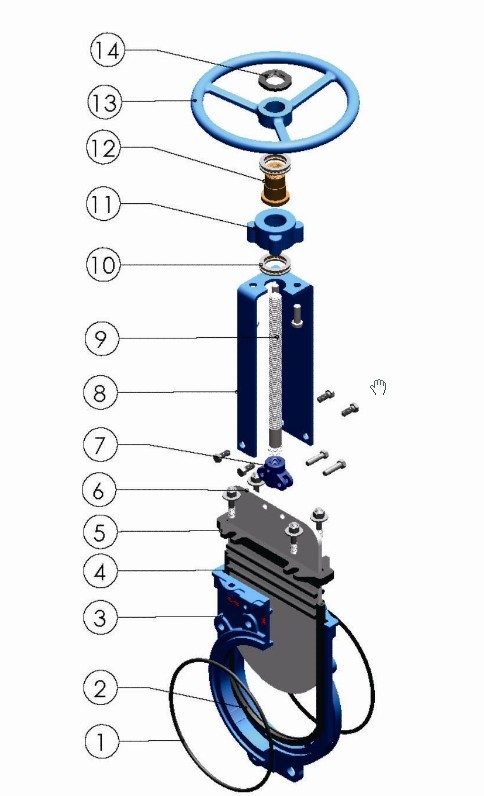 14
13
12
11
10
9
8
7
6
5
4
3
2
1